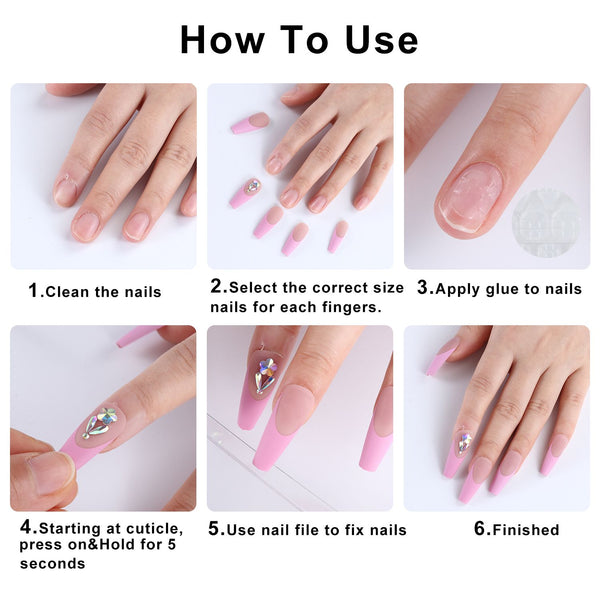 How To Use

1.Clean the nails

2.Select the correct size nails for each fingers.

3.Apply glue to nails

4.Starting at cuticle, press on&Hold for 5 seconds

5.Use nail file to fix nails

6.Finished