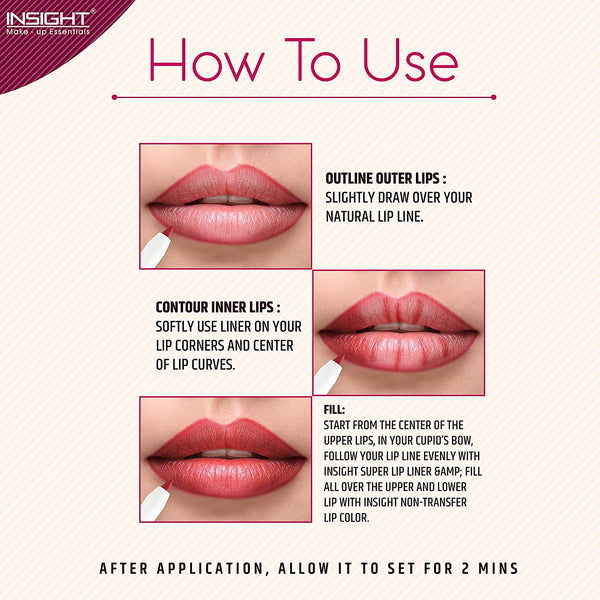 INSIGHT®
Make - up Essentials

How To Use

OUTLINE OUTER LIPS :
SLIGHTLY DRAW OVER YOUR NATURAL LIP LINE.

CONTOUR INNER LIPS :
SOFTLY USE LINER ON YOUR LIP CORNERS AND CENTER OF LIP CURVES.

FILL:
START FROM THE CENTER OF THE UPPER LIPS, IN YOUR CUPID'S BOW, FOLLOW YOUR LIP LINE EVENLY WITH INSIGHT SUPER LIP LINER &AMP; FILL ALL OVER THE UPPER AND LOWER LIP WITH INSIGHT NON-TRANSFER LIP COLOR.

AFTER APPLICATION, ALLOW IT TO SET FOR 2 MINS