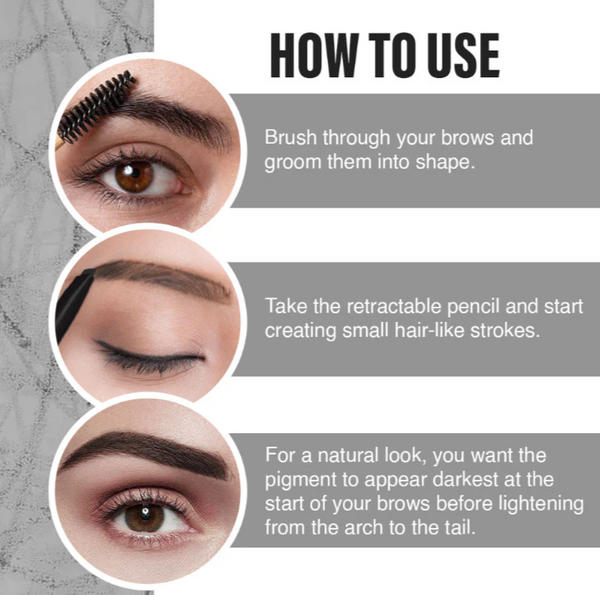 HOW TO USE

Brush through your brows and groom them into shape.

Take the retractable pencil and start creating small hair-like strokes.

For a natural look, you want the pigment to appear darkest at the start of your brows before lightening from the arch to the tail.